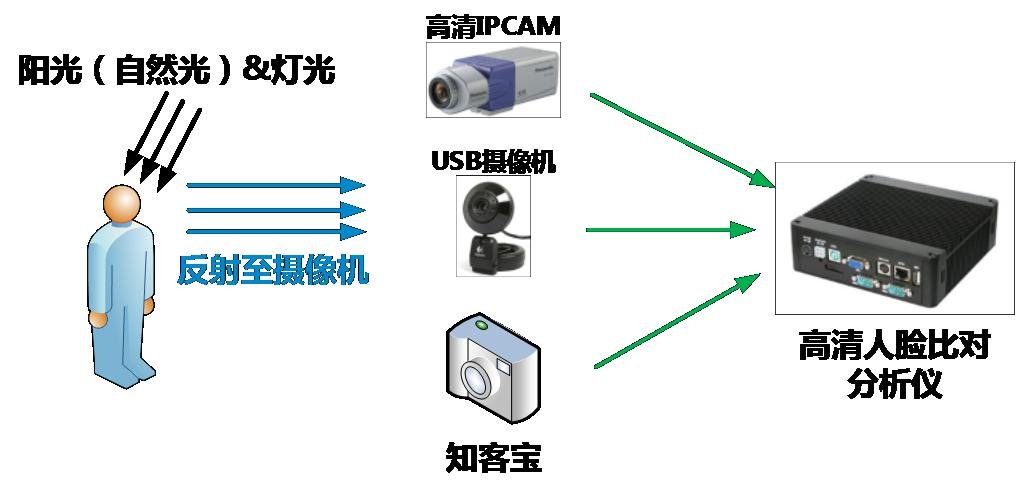 阳光（自然光）&灯光

反射至摄像机

高清IPCAM

USB摄像机

知客宝

高清人脸比对分析仪